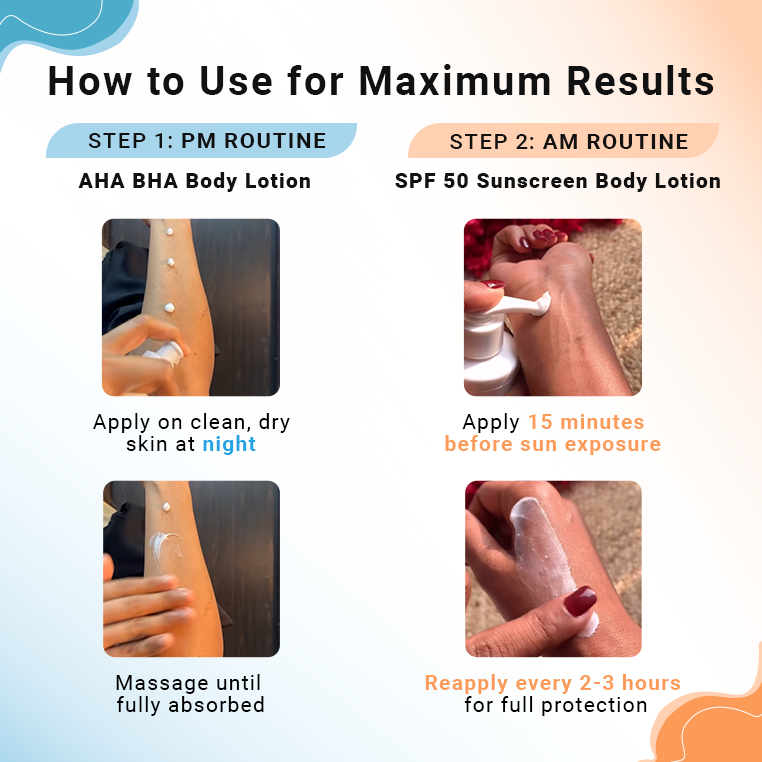 How to Use for Maximum Results

STEP 1: PM ROUTINE

AHA BHA Body Lotion

Apply on clean, dry skin at night

Massage until fully absorbed

STEP 2: AM ROUTINE

SPF 50 Sunscreen Body Lotion

Apply 15 minutes before sun exposure

Reapply every 2-3 hours for full protection