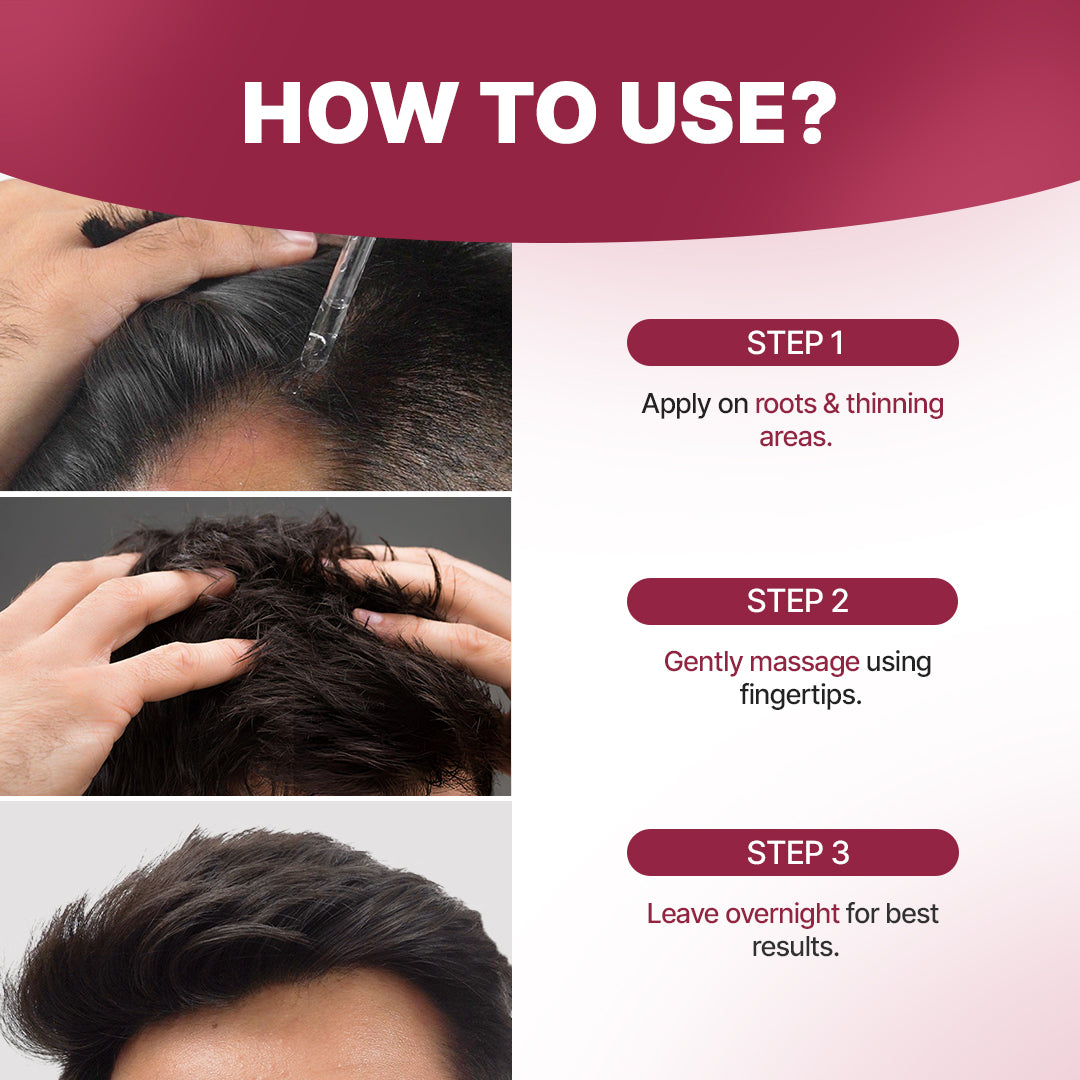 HOW TO USE?

STEP 1

Apply on roots & thinning areas.

STEP 2

Gently massage using fingertips.

STEP 3

Leave overnight for best results.